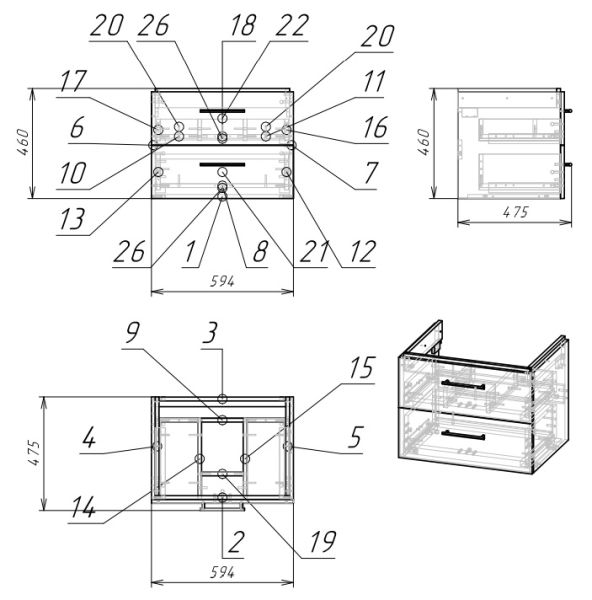 20 26 18 22
20
17
11
6
16
460
10
7
13
26 1 8 21 12
594

460
475

9
3
15
4
5
475
14
2
19
594