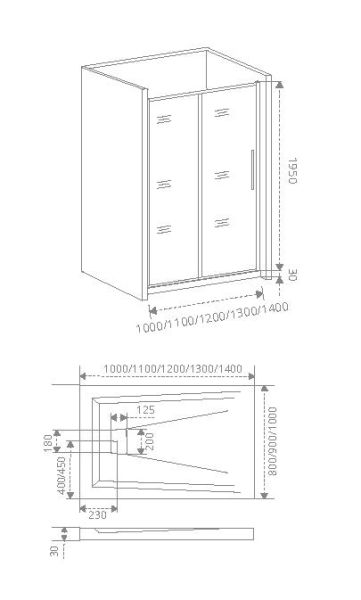 1950
30
1000/1100/1200/1300/1400
1000/1100/1200/1300/1400
125
180
200
400/450
800/900/1000
230
30