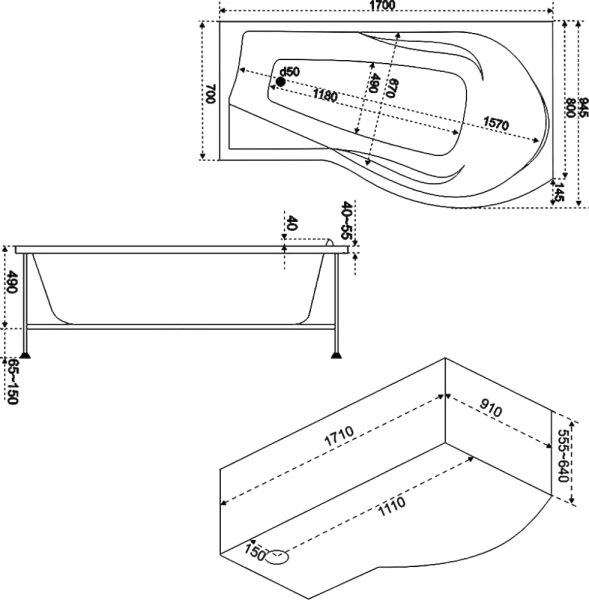 1700
700
d50
1180
490
670
1570
800
945
145
40
40~55
490
65~150
1710
910
555~640
1110
150